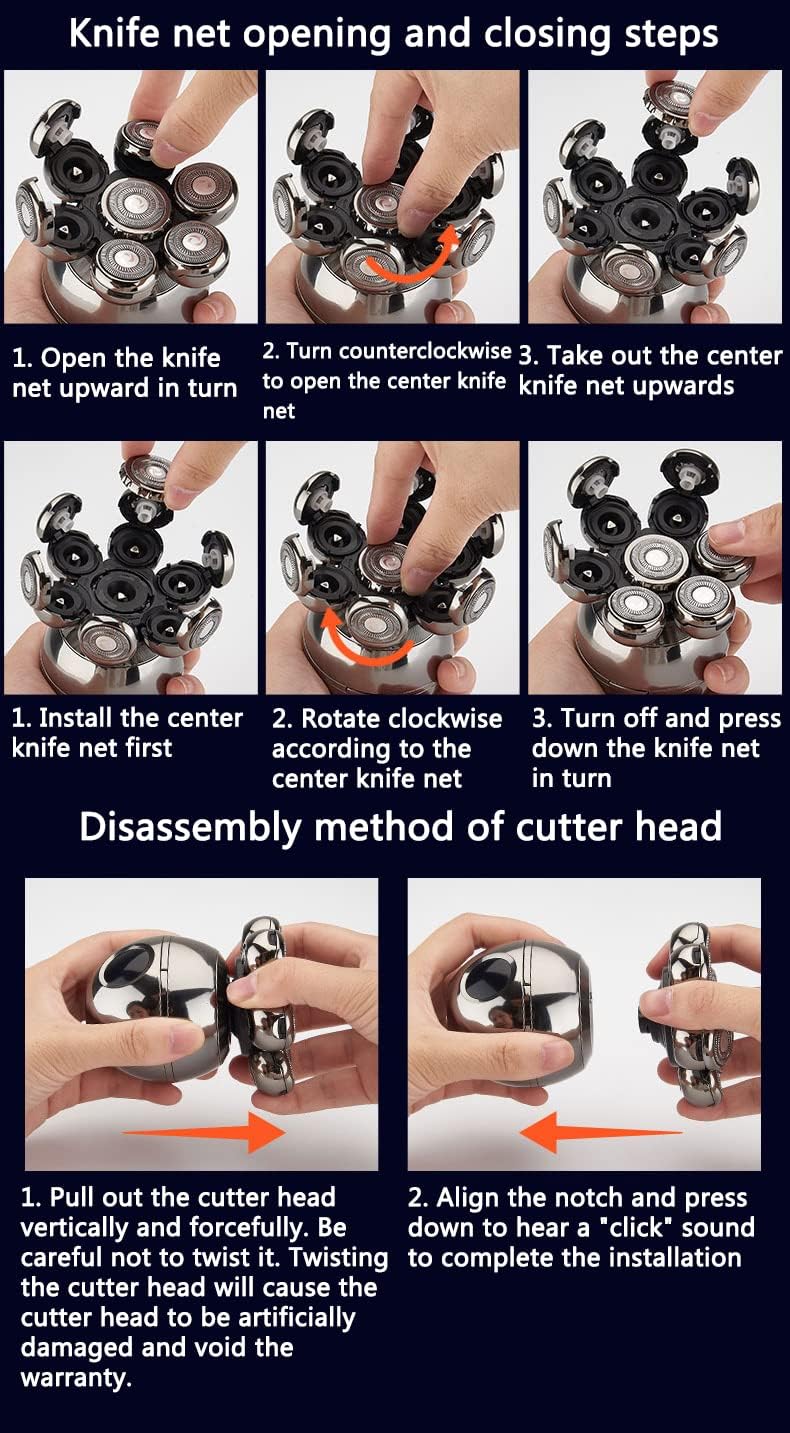 Knife net opening and closing steps

1. Open the knife net upward in turn

2. Turn counterclockwise to open the center knife net

3. Take out the center knife net upwards

1. Install the center knife net first

2. Rotate clockwise according to the center knife net

3. Turn off and press down the knife net in turn

Disassembly method of cutter head

1. Pull out the cutter head vertically and forcefully. Be careful not to twist it. Twisting the cutter head will cause the cutter head to be artificially damaged and void the warranty.

2. Align the notch and press down to hear a "click" sound to complete the installation