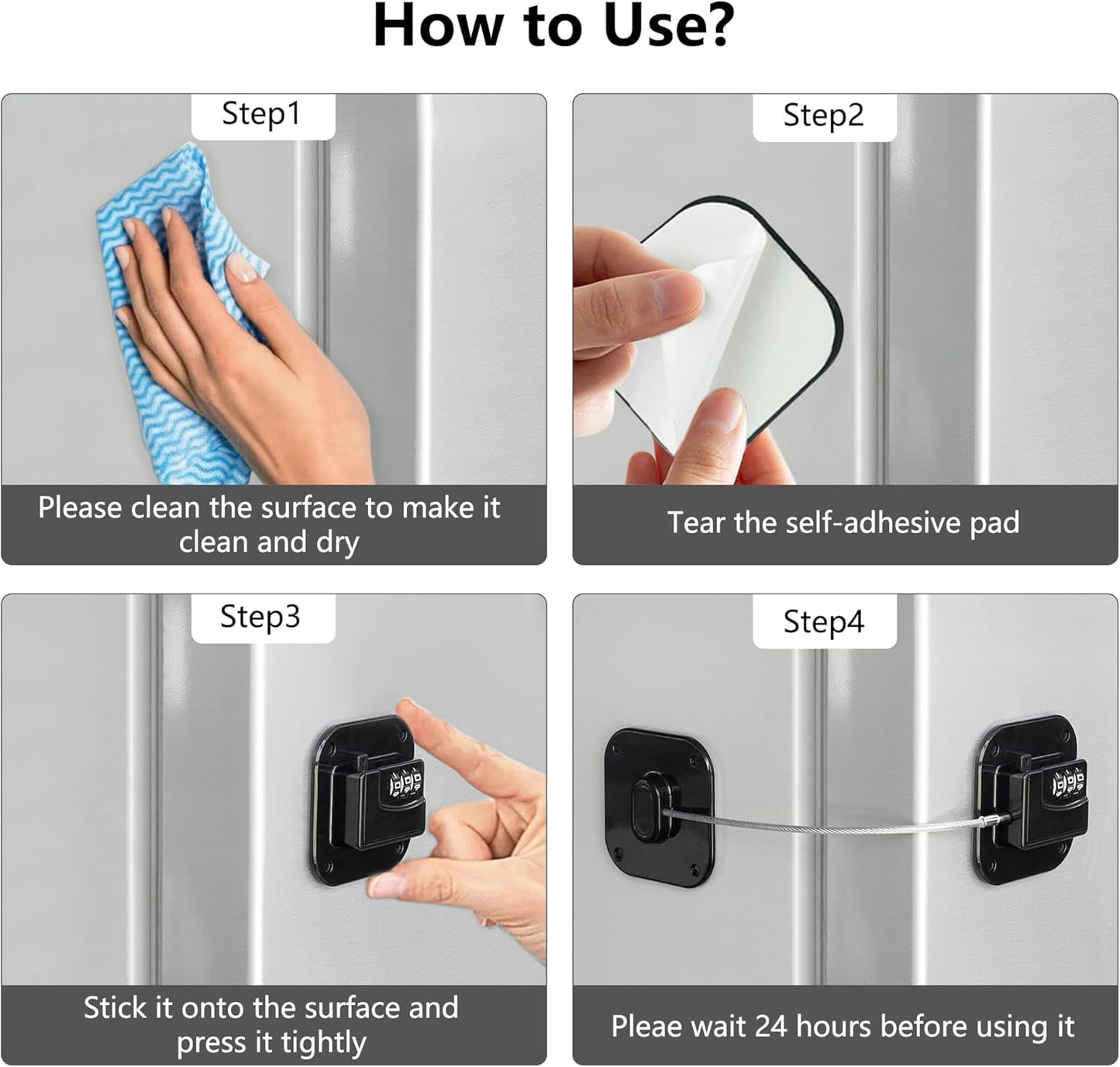 How to Use?

Step1

Please clean the surface to make it clean and dry

Step2

Tear the self-adhesive pad

Step3

Stick it onto the surface and press it tightly

Step4

Pleae wait 24 hours before using it