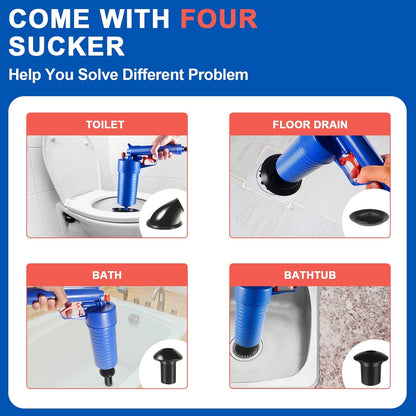 COME WITH FOUR SUCKER

Help You Solve Different Problem

TOILET

FLOOR DRAIN

BATH

BATHTUB