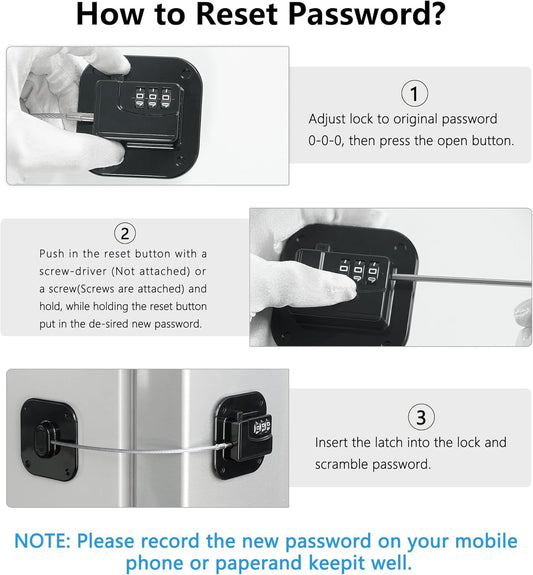 How to Reset Password?

1

Adjust lock to original password 0-0-0, then press the open button.

2

Push in the reset button with a screw-driver (Not attached) or a screw(Screws are attached) and hold, while holding the reset button put in the de-sired new password.

3

Insert the latch into the lock and scramble password.

NOTE: Please record the new password on your mobile phone or paperand keepit well.