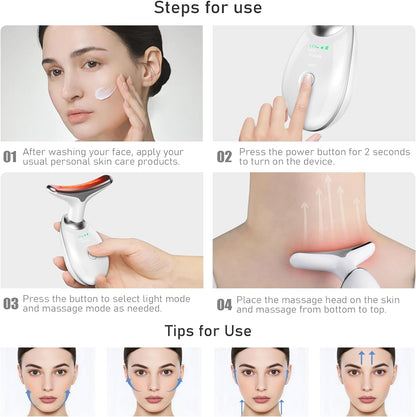 Steps for use

01 After washing your face, apply your usual personal skin care products.

02 Press the power button for 2 seconds to turn on the device.

03 Press the button to select light mode and massage mode as needed.

04 Place the massage head on the skin and massage from bottom to top.

Tips for Use