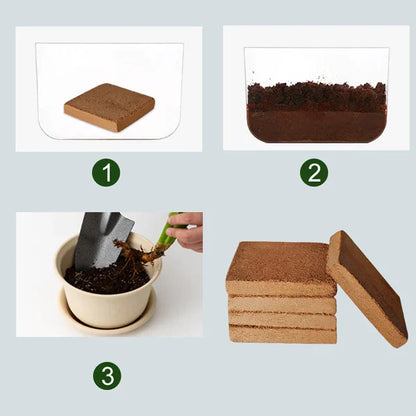 1

2

3