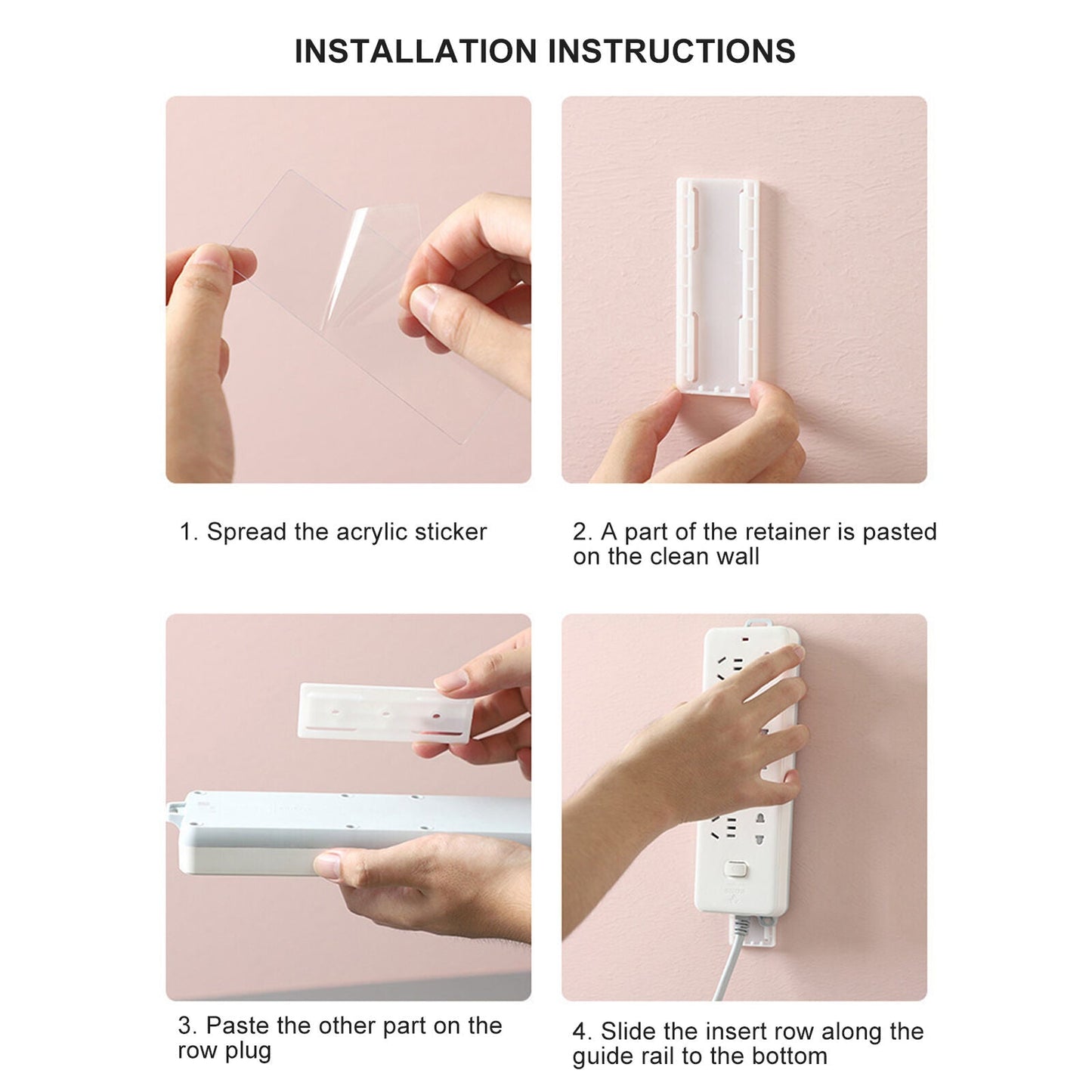 INSTALLATION INSTRUCTIONS

1. Spread the acrylic sticker

2. A part of the retainer is pasted on the clean wall

3. Paste the other part on the row plug

4. Slide the insert row along the guide rail to the bottom