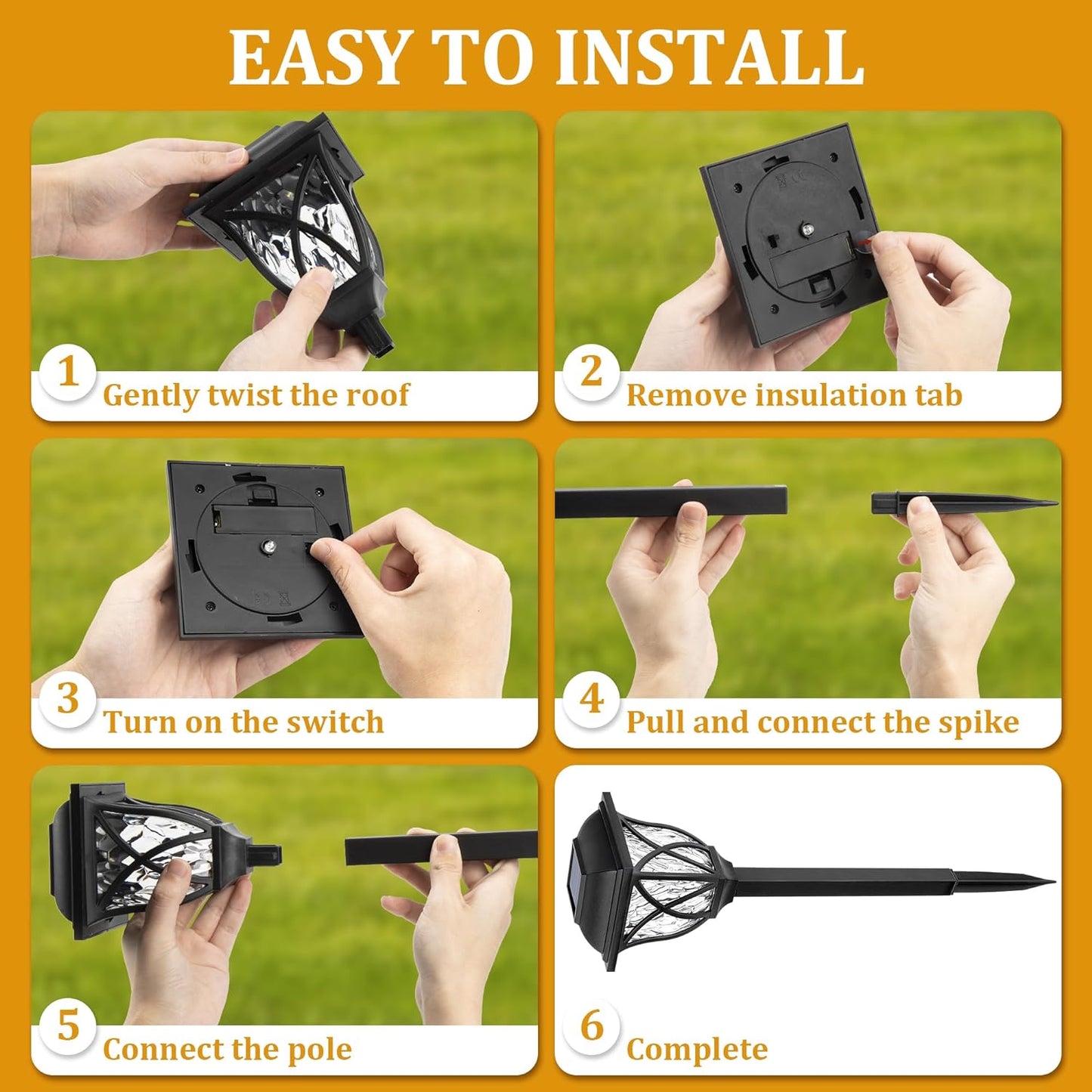 EASY TO INSTALL

1 Gently twist the roof

2 Remove insulation tab

3 Turn on the switch

4 Pull and connect the spike

5 Connect the pole

6 Complete