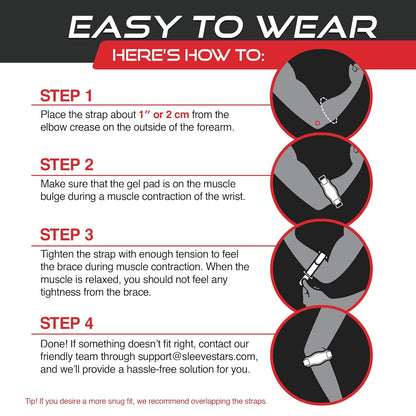 EASY TO WEAR

HERE'S HOW TO:

STEP 1

Place the strap about 1″ or 2 cm from the elbow crease on the outside of the forearm.

STEP 2

Make sure that the gel pad is on the muscle bulge during a muscle contraction of the wrist.

STEP 3

Tighten the strap with enough tension to feel the brace during muscle contraction. When the muscle is relaxed, you should not feel any tightness from the brace.

STEP 4

Done! If something doesn't fit right, contact our friendly team through support@sleevestars.com, and we'll provide a hassle-free solution for you.

Tip! If you desire a more snug fit, we recommend overlapping the straps.