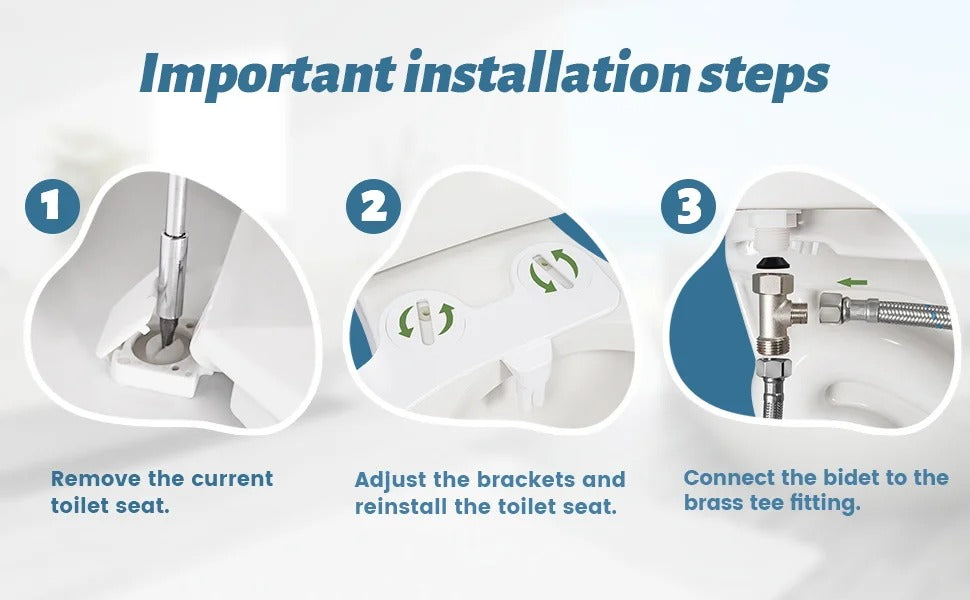 Important installation steps

1

Remove the current toilet seat.

2

Adjust the brackets and reinstall the toilet seat.

3

Connect the bidet to the brass tee fitting.