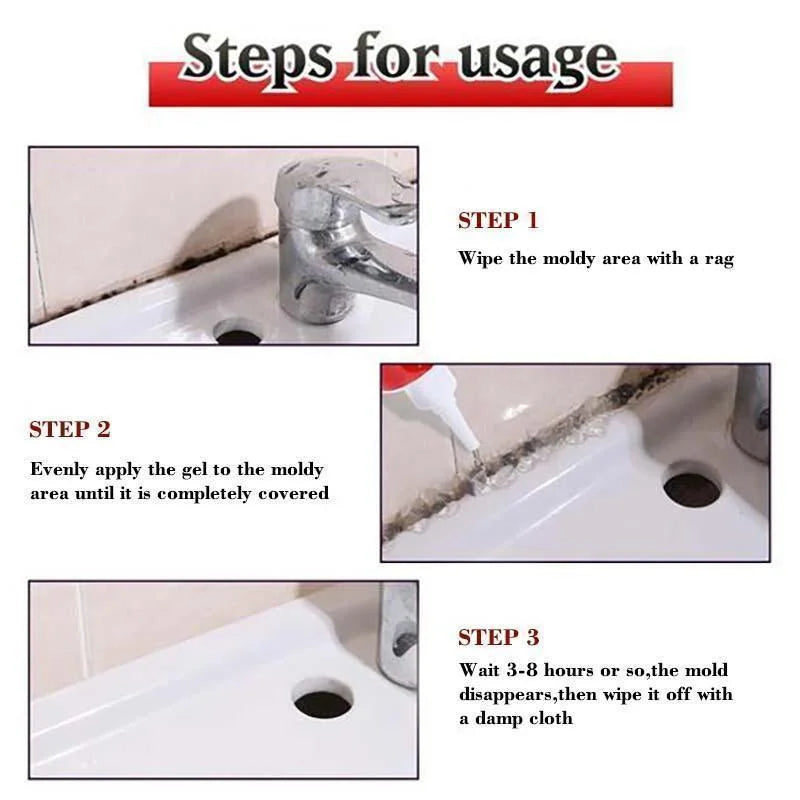 Steps for usage

STEP 1

Wipe the moldy area with a rag

STEP 2

Evenly apply the gel to the moldy area until it is completely covered

STEP 3

Wait 3-8 hours or so,the mold disappears,then wipe it off with a damp cloth