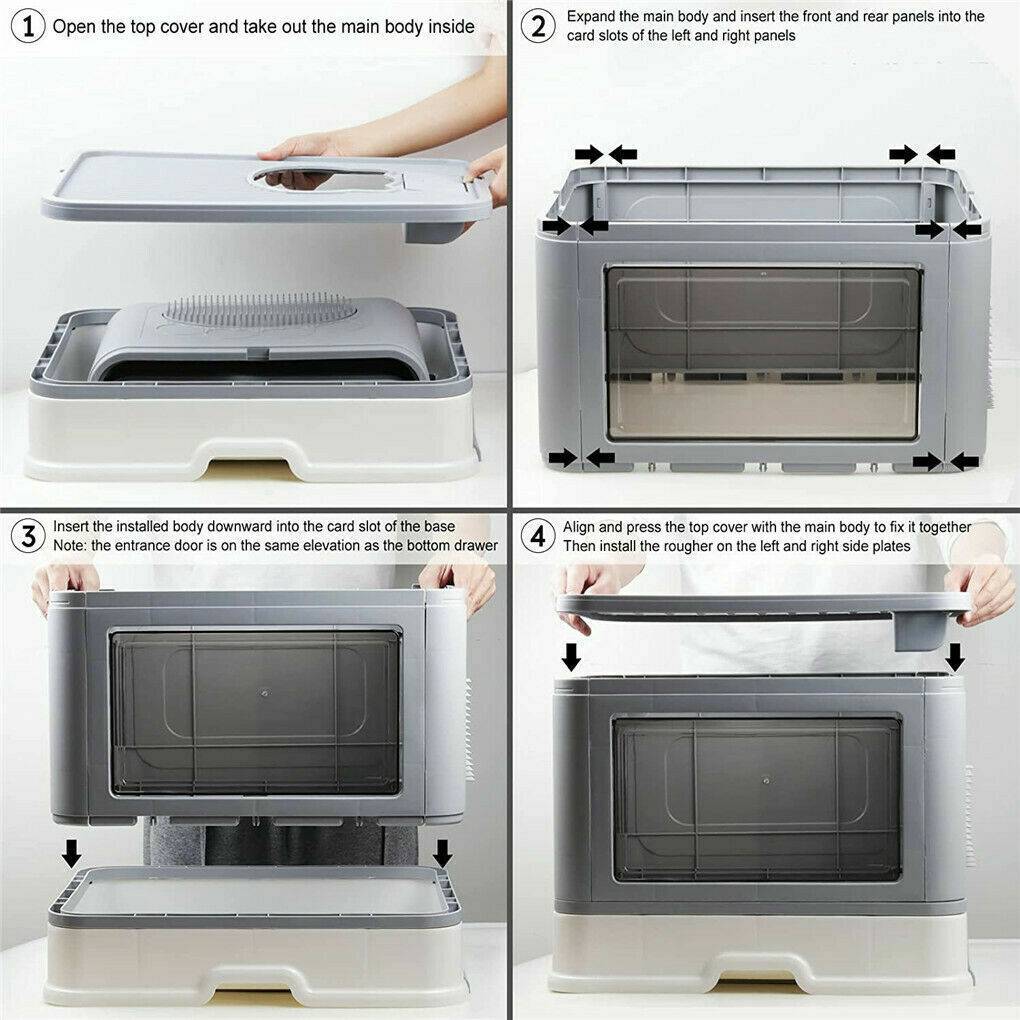 1 Open the top cover and take out the main body inside

2 Expand the main body and insert the front and rear panels into the card slots of the left and right panels

3 Insert the installed body downward into the card slot of the base
Note: the entrance door is on the same elevation as the bottom drawer

4 Align and press the top cover with the main body to fix it together
Then install the rougher on the left and right side plates