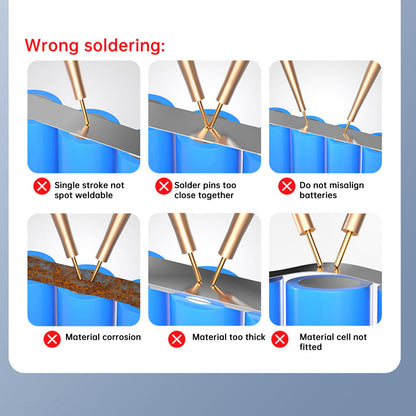 Wrong soldering:

Single stroke not spot weldable

Solder pins too close together

Do not misalign batteries

Material corrosion

Material too thick

Material cell not fitted