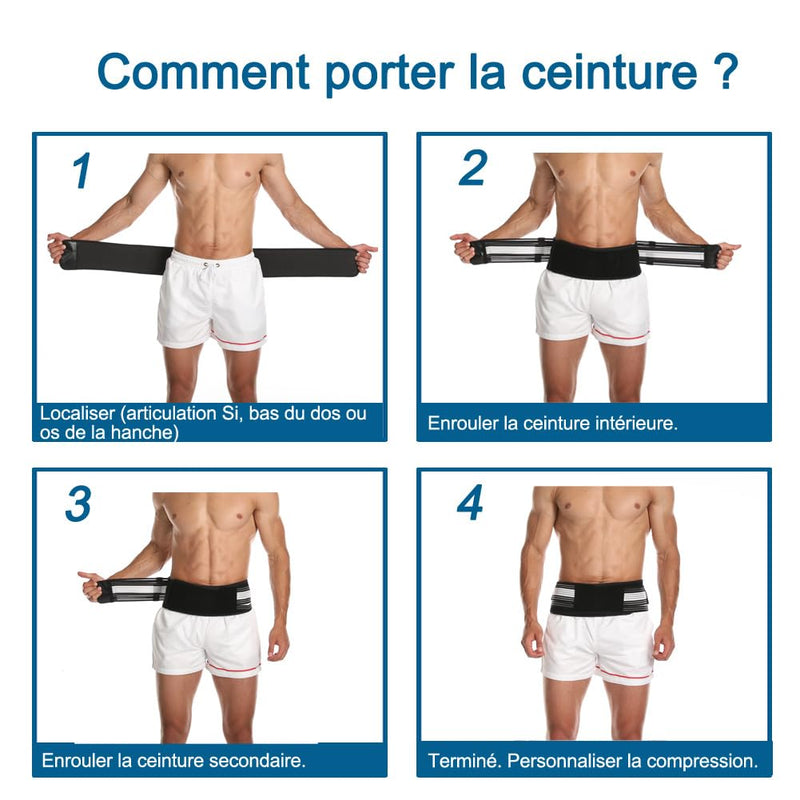 Comment porter la ceinture ?

1

Localiser (articulation Si, bas du dos ou os de la hanche)

2

Enrouler la ceinture intérieure.

3

Enrouler la ceinture secondaire.

4

Terminé. Personnaliser la compression.