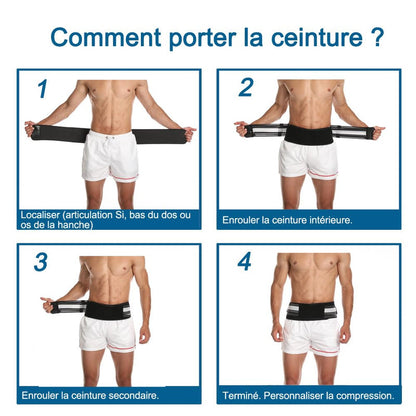 Comment porter la ceinture ?

1

Localiser (articulation Si, bas du dos ou os de la hanche)

2

Enrouler la ceinture intérieure.

3

Enrouler la ceinture secondaire.

4

Terminé. Personnaliser la compression.