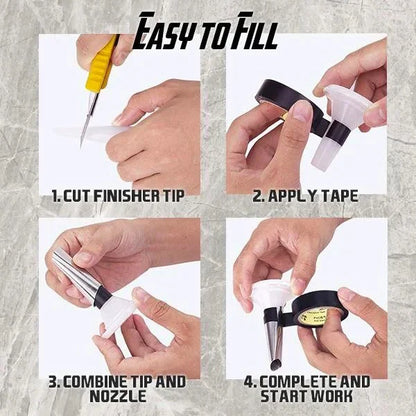 EASY TO FILL

1. CUT FINISHER TIP

2. APPLY TAPE

3. COMBINE TIP AND NOZZLE

4. COMPLETE AND START WORK