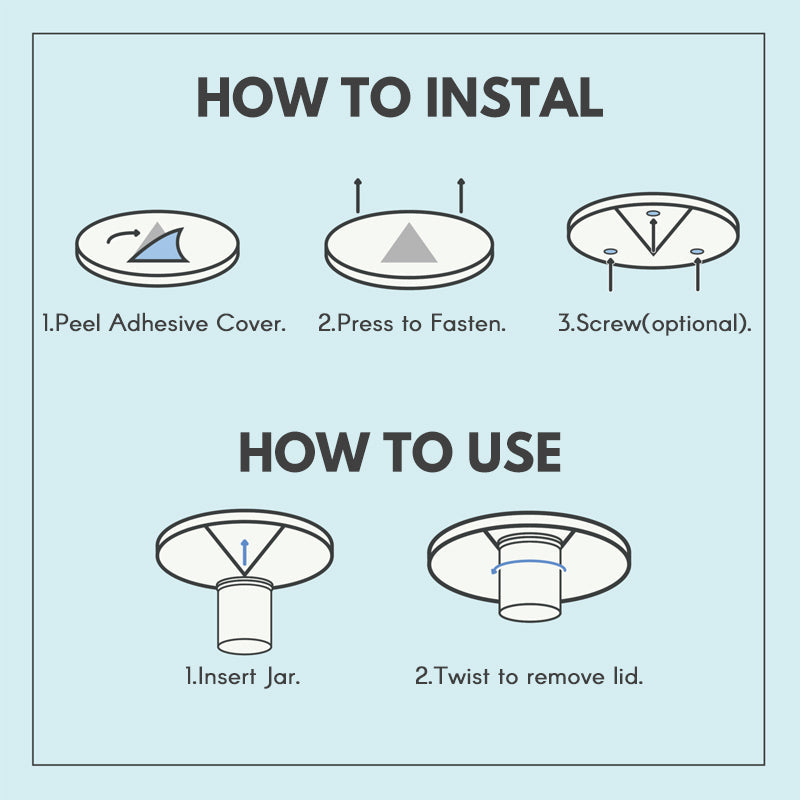 HOW TO INSTAL

1.Peel Adhesive Cover.

2.Press to Fasten.

3.Screw(optional).

HOW TO USE

1.Insert Jar.

2.Twist to remove lid.