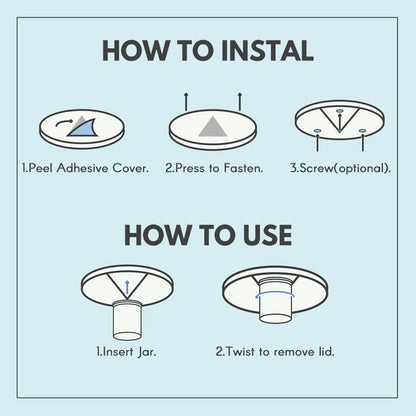 HOW TO INSTAL

1.Peel Adhesive Cover.

2.Press to Fasten.

3.Screw(optional).

HOW TO USE

1.Insert Jar.

2.Twist to remove lid.