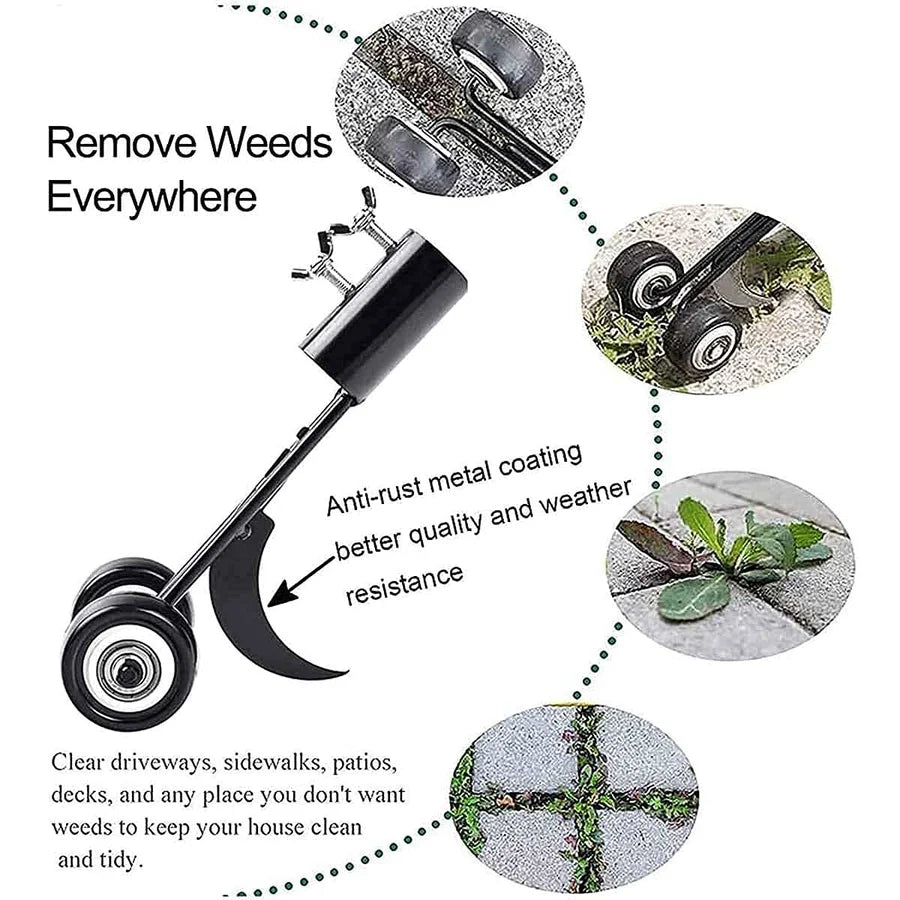 Remove Weeds Everywhere

Anti-rust metal coating better quality and weather resistance

Clear driveways, sidewalks, patios, decks, and any place you don't want weeds to keep your house clean and tidy.