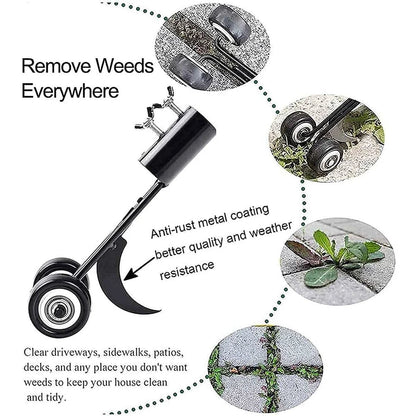 Remove Weeds Everywhere

Anti-rust metal coating better quality and weather resistance

Clear driveways, sidewalks, patios, decks, and any place you don't want weeds to keep your house clean and tidy.