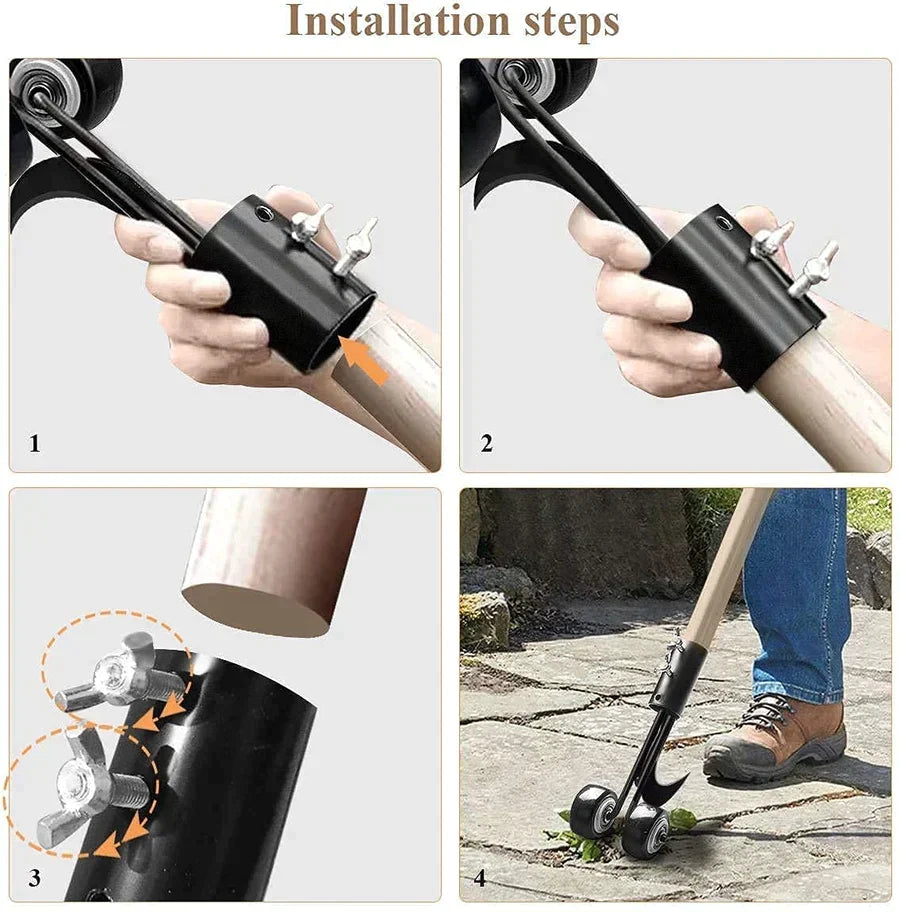 Installation steps

1

2

3

4