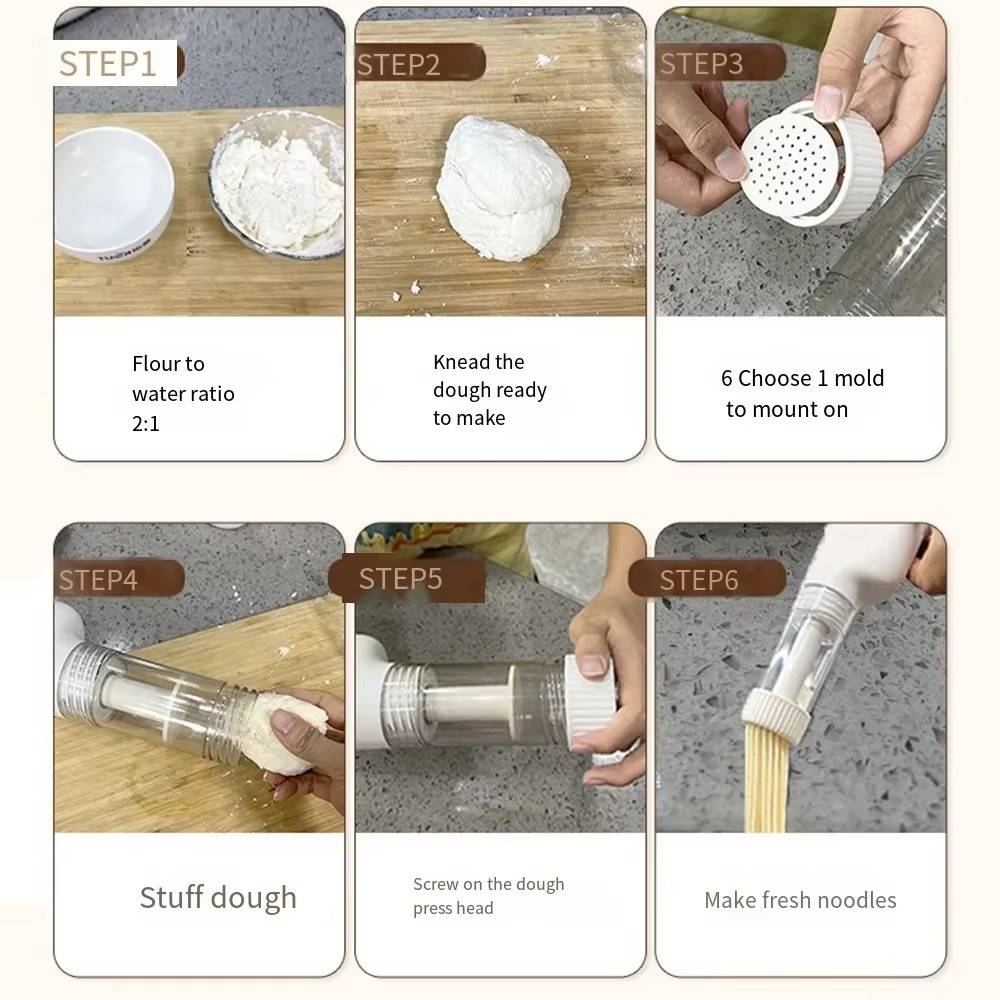 STEP1

Flour to water ratio 2:1

STEP2

Knead the dough ready to make

STEP3

6 Choose 1 mold to mount on

STEP4

Stuff dough

STEP5

Screw on the dough press head

STEP6

Make fresh noodles