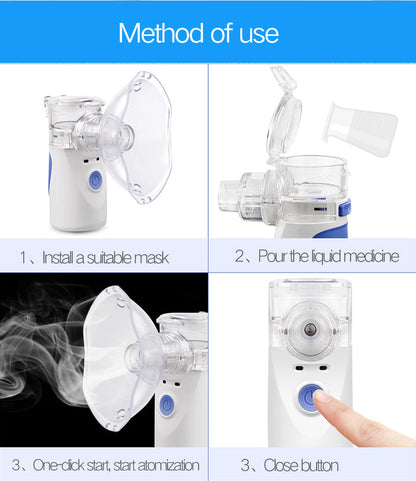 Method of use

1、Install a suitable mask

2、Pour the liquid medicine

3、One-click start, start atomization

3、Close button