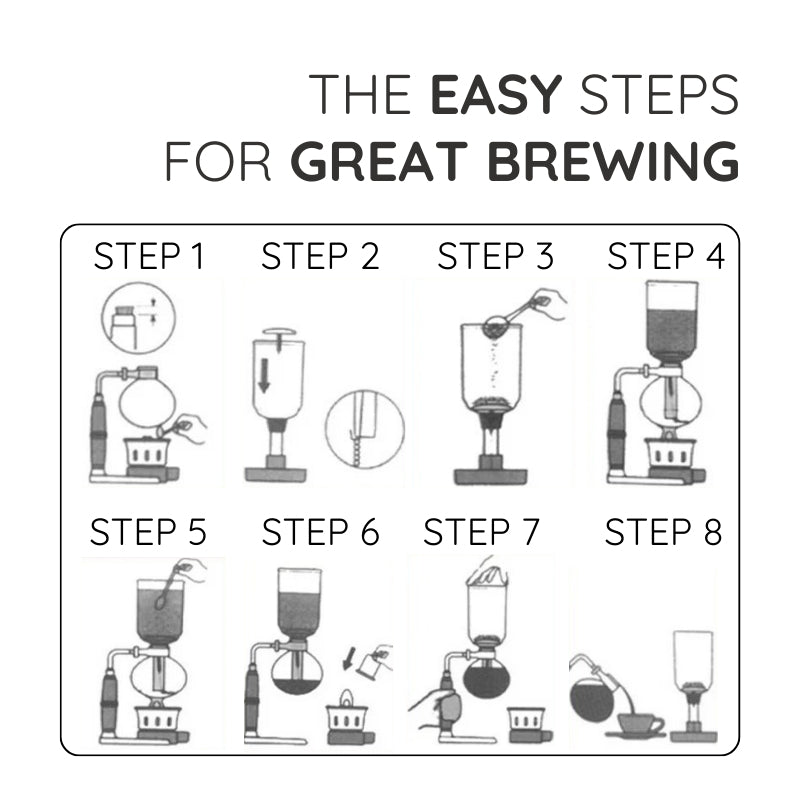 THE EASY STEPS
FOR GREAT BREWING

STEP 1 STEP 2 STEP 3 STEP 4

STEP 5 STEP 6 STEP 7 STEP 8