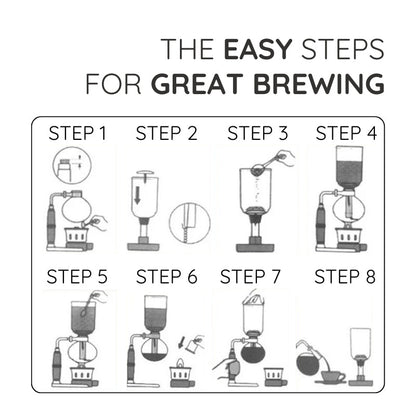 THE EASY STEPS
FOR GREAT BREWING

STEP 1 STEP 2 STEP 3 STEP 4

STEP 5 STEP 6 STEP 7 STEP 8