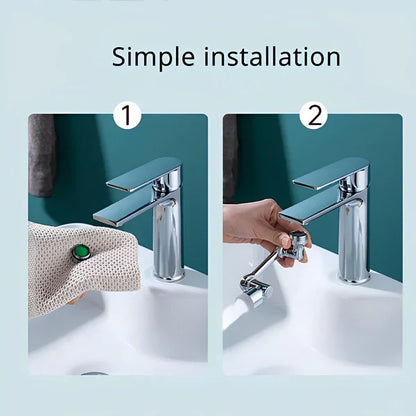 Simple installation

1

2