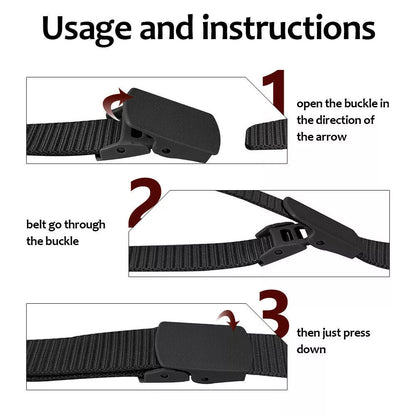 Usage and instructions

1

open the buckle in the direction of the arrow

2

belt go through the buckle

3

then just press down