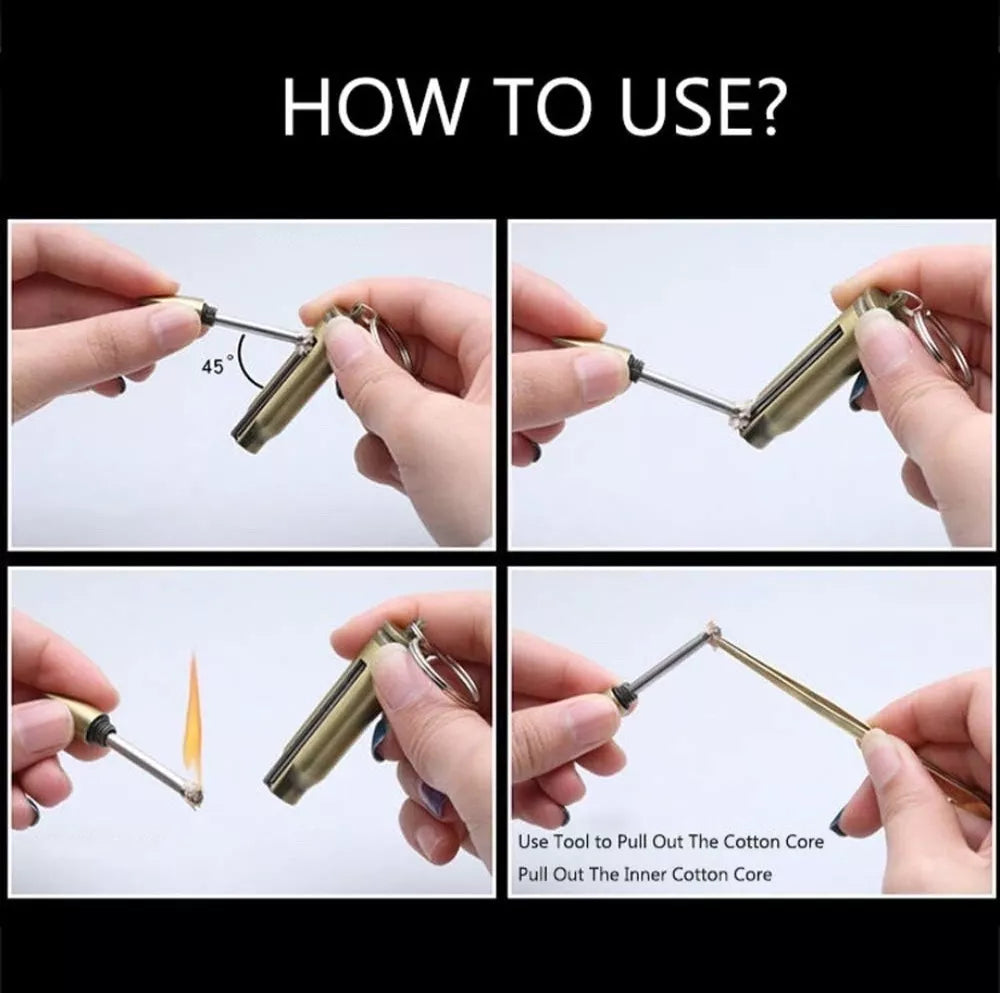 HOW TO USE?

45°

Use Tool to Pull Out The Cotton Core
Pull Out The Inner Cotton Core