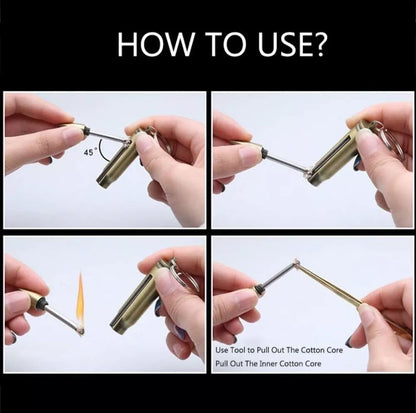 HOW TO USE?

45°

Use Tool to Pull Out The Cotton Core
Pull Out The Inner Cotton Core