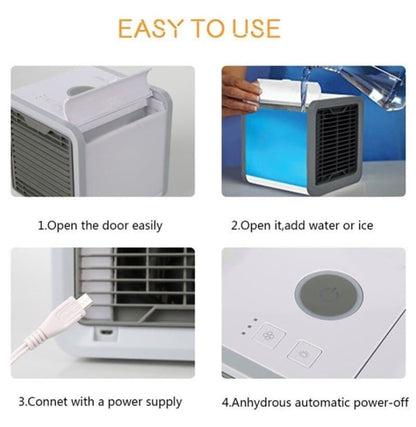 EASY TO USE

1.Open the door easily

2.Open it,add water or ice

3.Connet with a power supply

4.Anhydrous automatic power-off