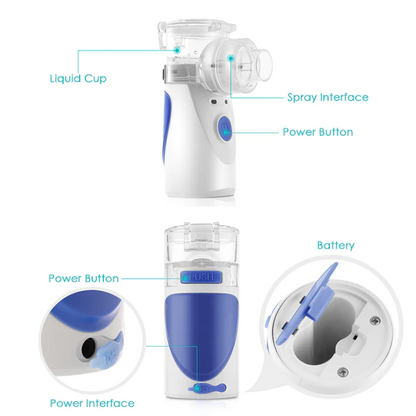 Liquid Cup

Spray Interface

Power Button

Battery

Power Button

PUSH

Power Interface