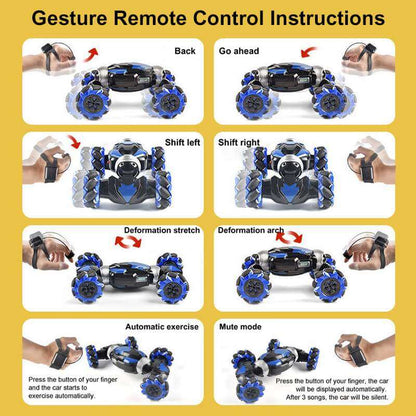 Gesture Remote Control Instructions

Back

Go ahead

Shift left

Shift right

Deformation stretch

Deformation arch

Automatic exercise

Press the button of your finger and the car starts to exercise automatically.

Mute mode

Press the button of your finger, the car will be displayed automatically. After 3 songs, the car will be silent.