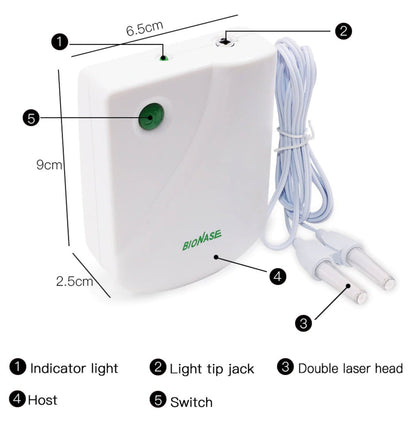 6.5cm

1

2

5

9cm

BIONASE

4

2.5cm

3

1 Indicator light
2 Light tip jack
3 Double laser head
4 Host
5 Switch