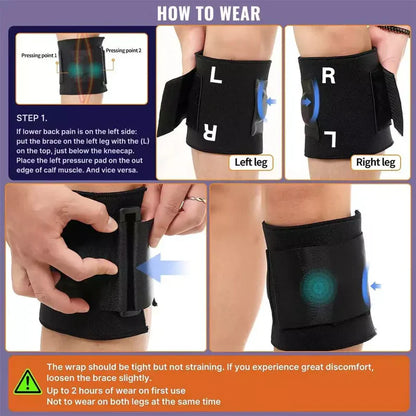 HOW TO WEAR

Pressing point 1
Pressing point 2

STEP 1.

If lower back pain is on the left side: put the brace on the left leg with the (L) on the top, just below the kneecap. Place the left pressure pad on the out edge of calf muscle. And vice versa.

L
R
Left leg

R
L
Right leg

The wrap should be tight but not straining. If you experience great discomfort, loosen the brace slightly.
Up to 2 hours of wear on first use
Not to wear on both legs at the same time