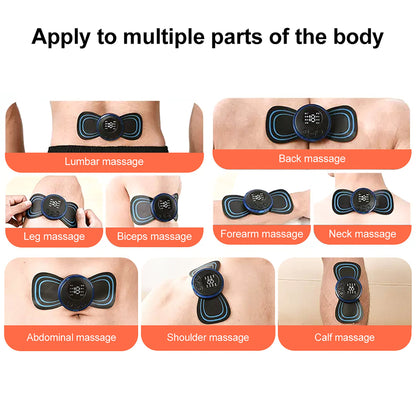 Apply to multiple parts of the body

Lumbar massage

Back massage

Leg massage

Biceps massage

Forearm massage

Neck massage

Abdominal massage

Shoulder massage

Calf massage