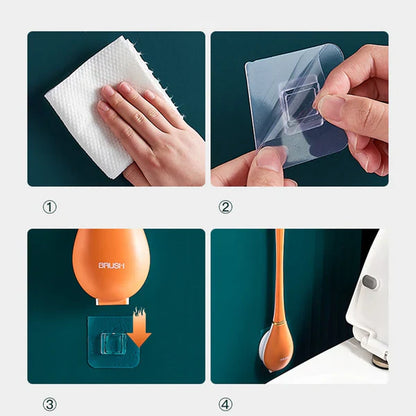 ①

②

BRUSH

③

④