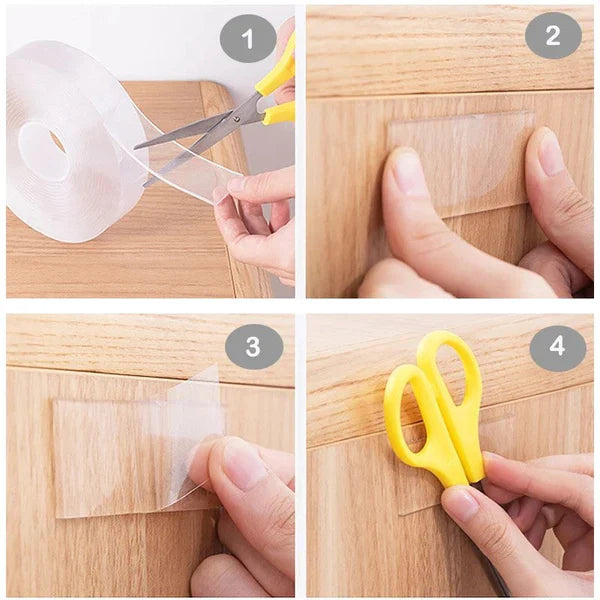 1

2

3

4