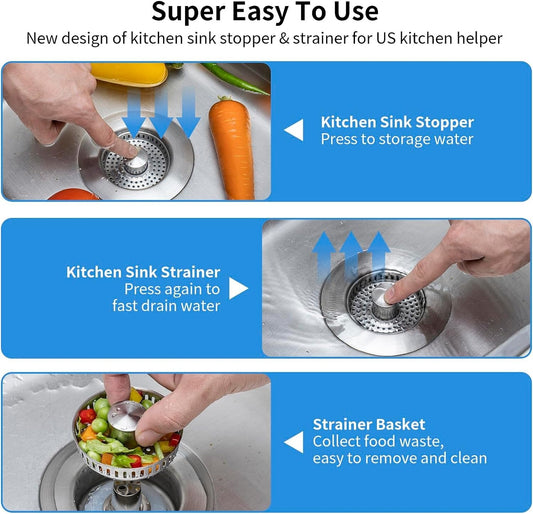 Super Easy To Use
New design of kitchen sink stopper & strainer for US kitchen helper

Kitchen Sink Stopper
Press to storage water

Kitchen Sink Strainer
Press again to fast drain water

Strainer Basket
Collect food waste, easy to remove and clean