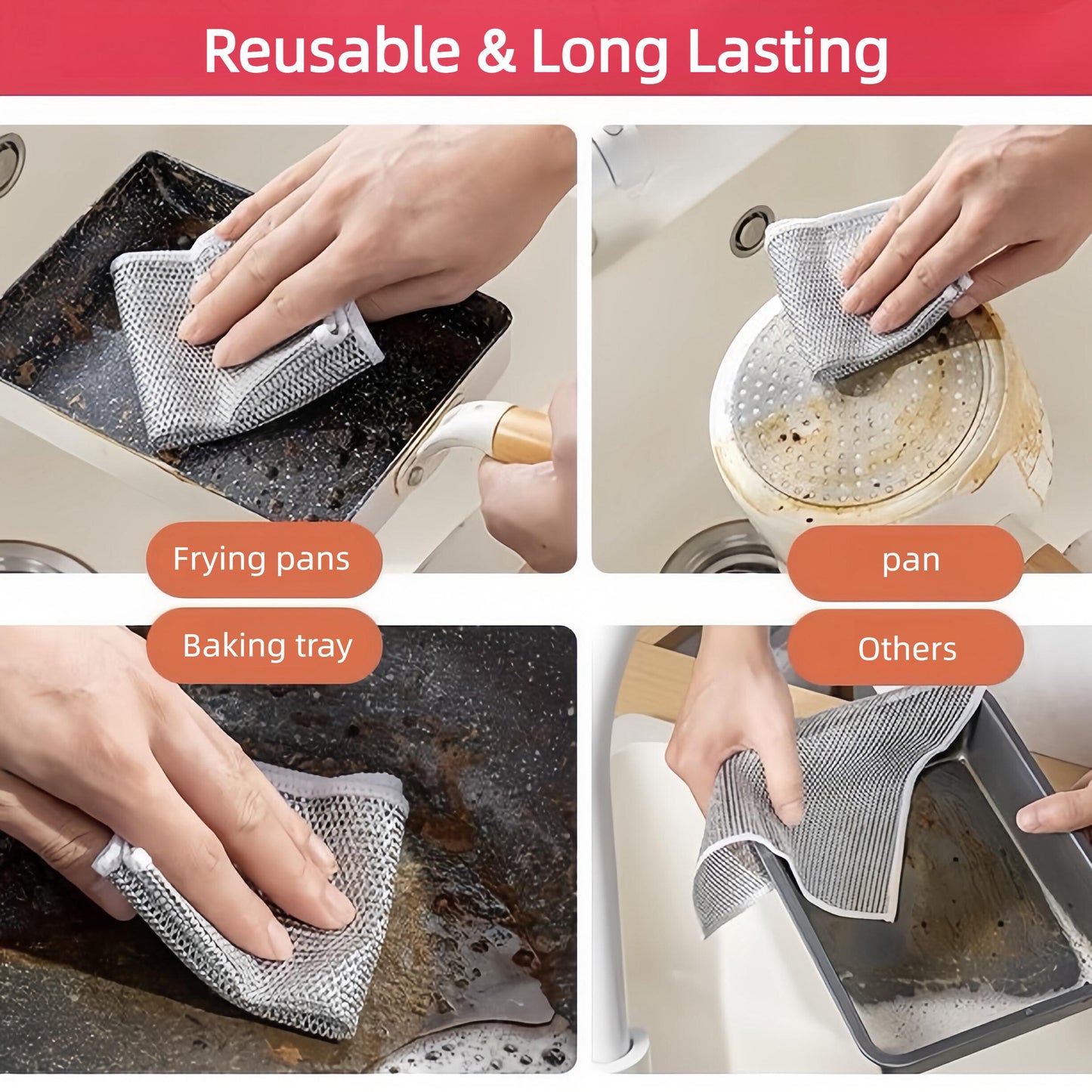 Reusable & Long Lasting

Frying pans

pan

Baking tray

Others