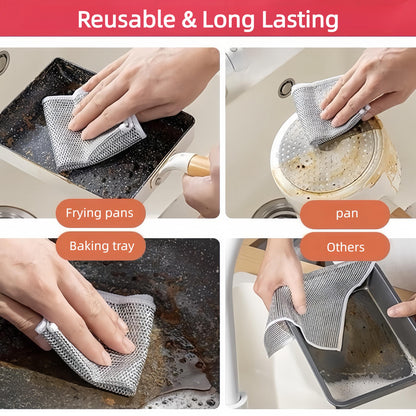 Reusable & Long Lasting

Frying pans

pan

Baking tray

Others