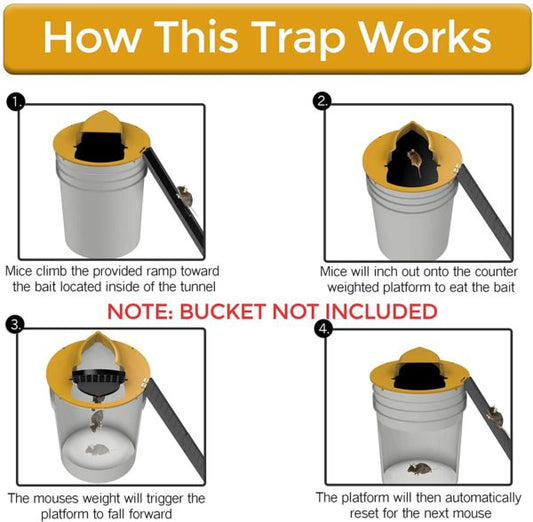 How This Trap Works

1.

Mice climb the provided ramp toward the bait located inside of the tunnel

2.

Mice will inch out onto the counter weighted platform to eat the bait

NOTE: BUCKET NOT INCLUDED

3.

The mouses weight will trigger the platform to fall forward

4.

The platform will then automatically reset for the next mouse