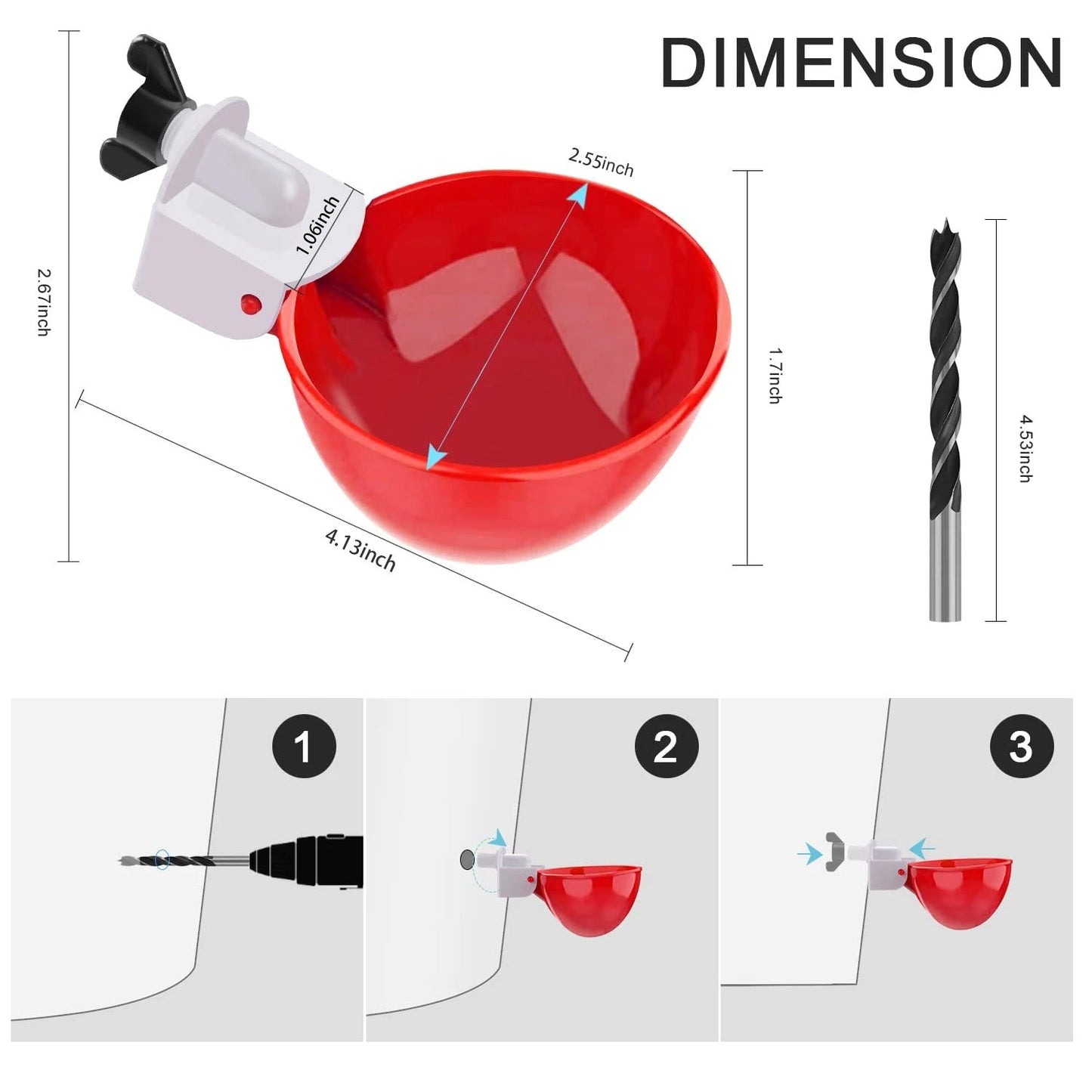 DIMENSION

2.67inch

1.06inch

2.55inch

1.7inch

4.13inch

4.53inch

1

2

3