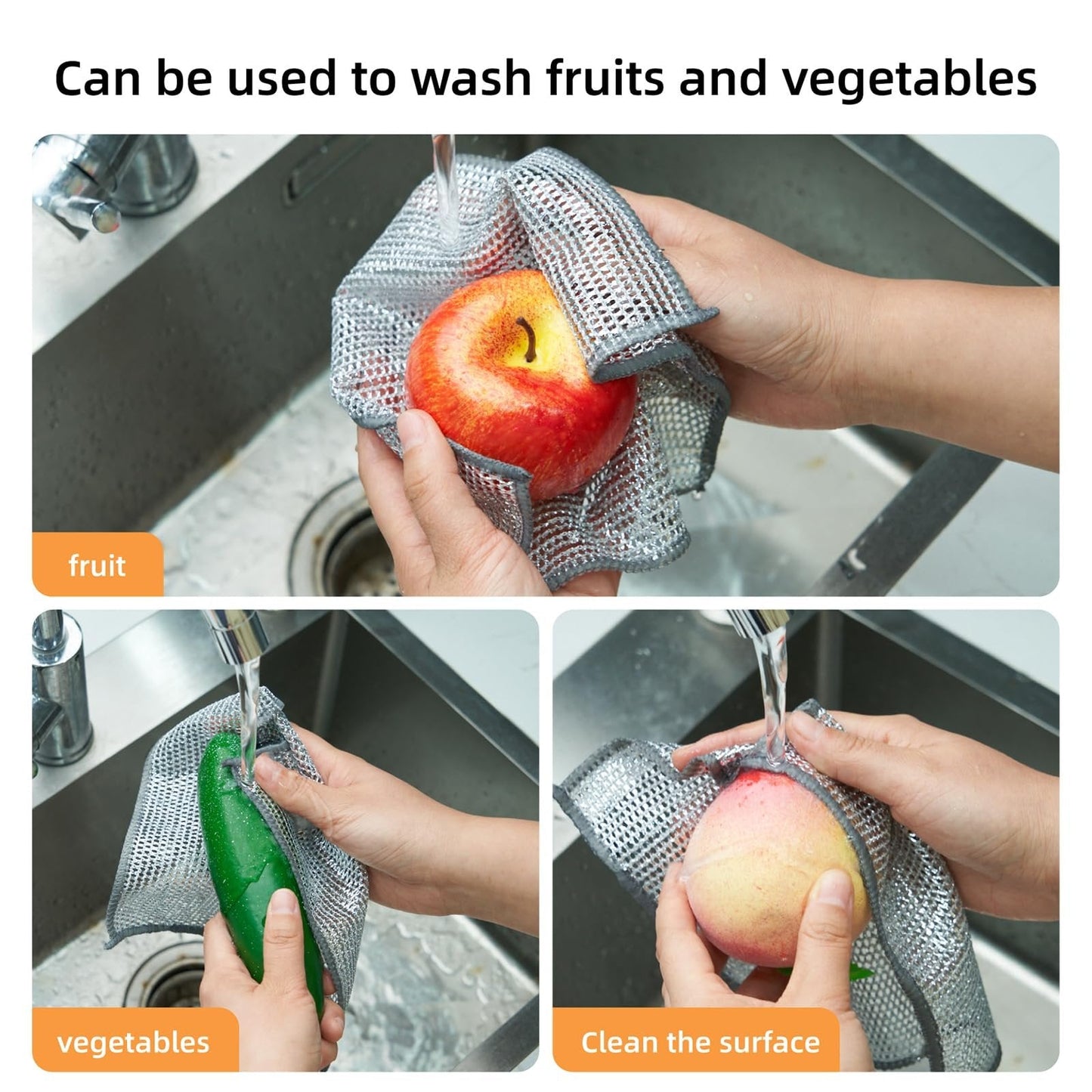 Can be used to wash fruits and vegetables

fruit

vegetables

Clean the surface