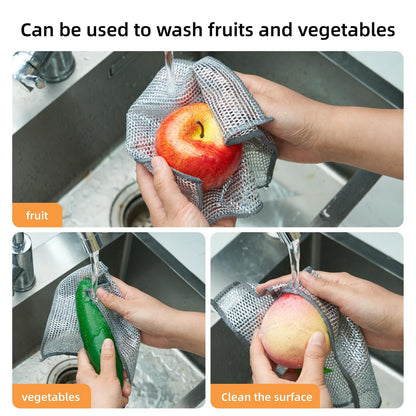 Can be used to wash fruits and vegetables

fruit

vegetables

Clean the surface