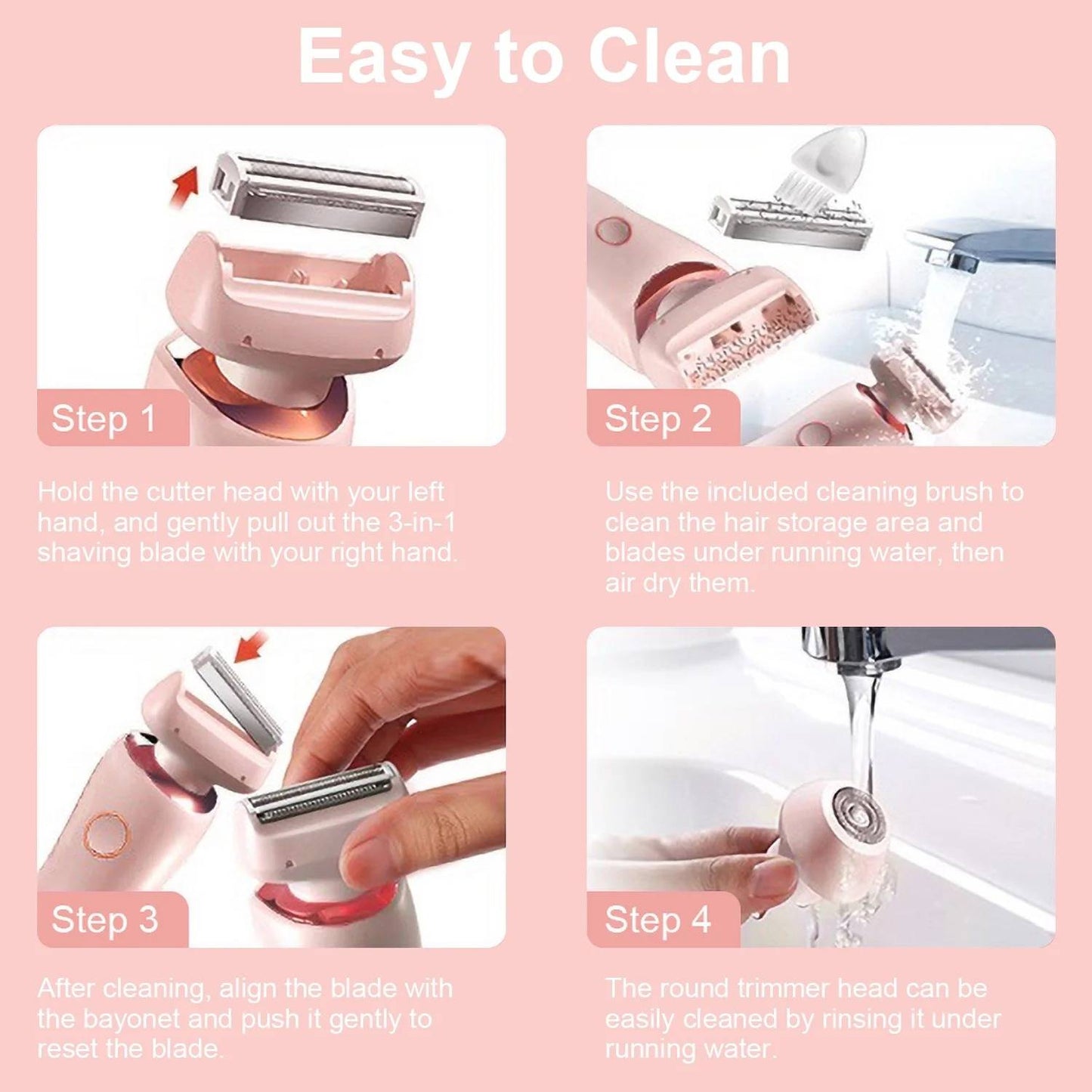 Easy to Clean

Step 1

Hold the cutter head with your left hand, and gently pull out the 3-in-1 shaving blade with your right hand.

Step 2

Use the included cleaning brush to clean the hair storage area and blades under running water, then air dry them.

Step 3

After cleaning, align the blade with the bayonet and push it gently to reset the blade.

Step 4

The round trimmer head can be easily cleaned by rinsing it under running water.