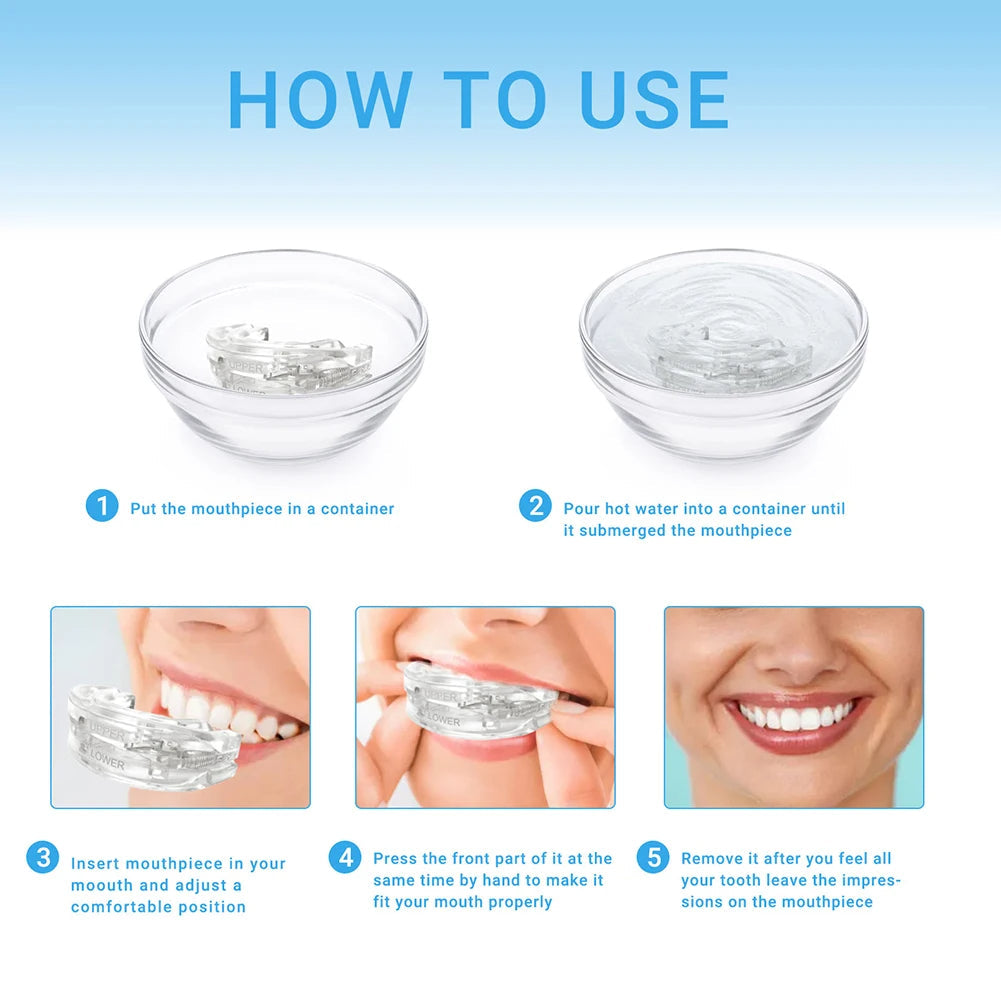 HOW TO USE

UPPER
LOWER

UPPER
LOWER

1 Put the mouthpiece in a container

2 Pour hot water into a container until it submerged the mouthpiece

UPPER
LOWER

UPPER
LOWER

3 Insert mouthpiece in your moouth and adjust a comfortable position

4 Press the front part of it at the same time by hand to make it fit your mouth properly

5 Remove it after you feel all your tooth leave the impressions on the mouthpiece