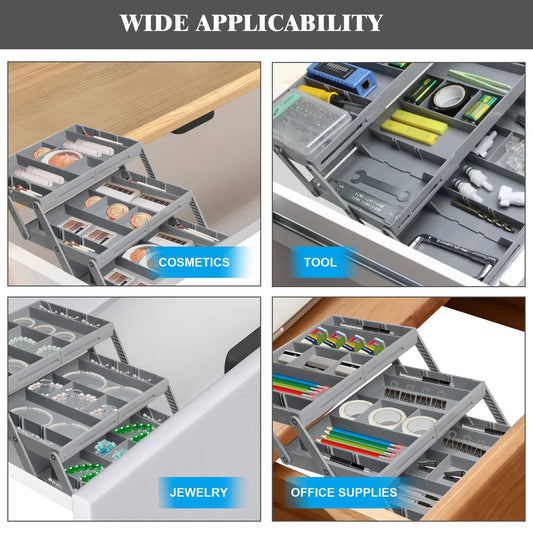 WIDE APPLICABILITY

COSMETICS

TOOL

JEWELRY

OFFICE SUPPLIES