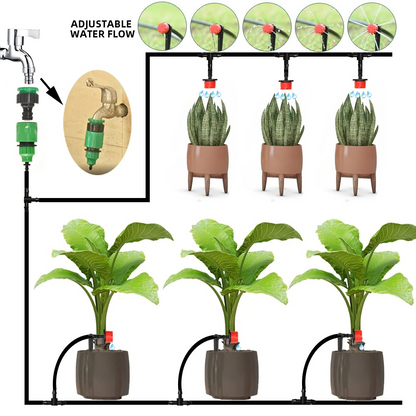 ADJUSTABLE WATER FLOW