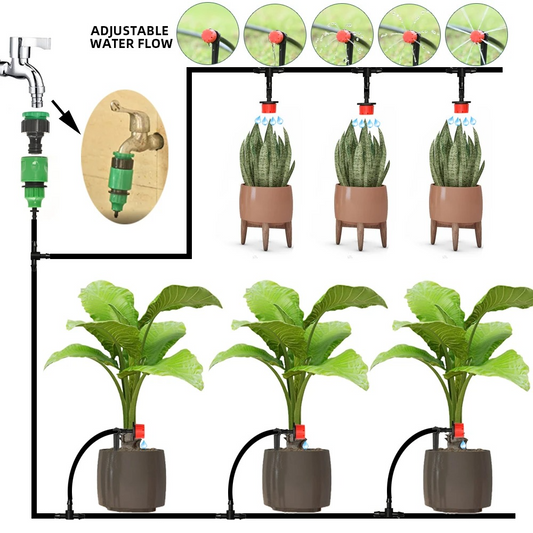 ADJUSTABLE WATER FLOW