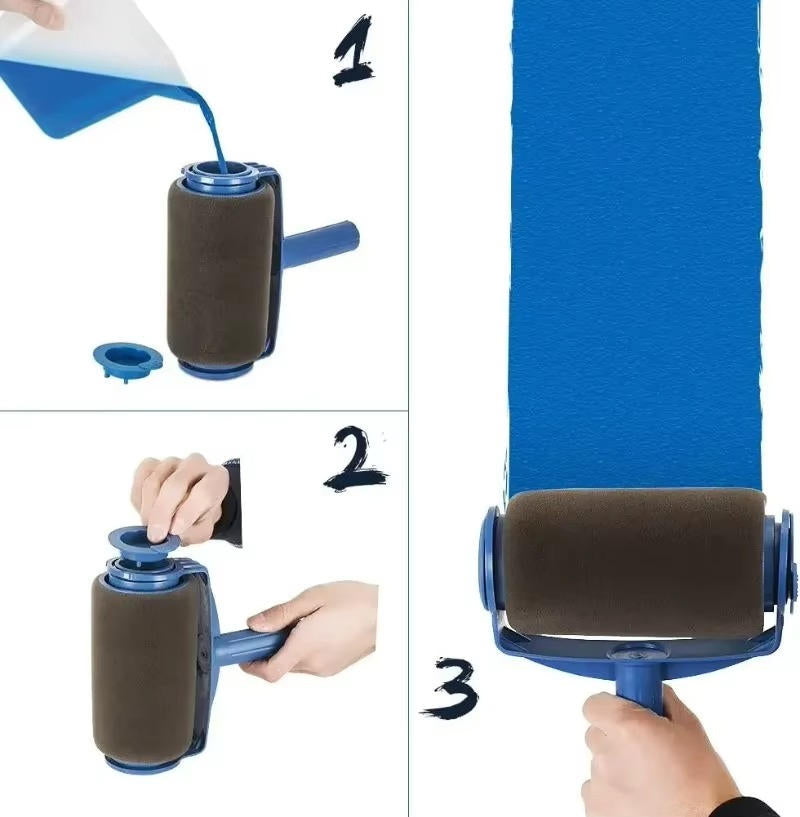 1

2

3